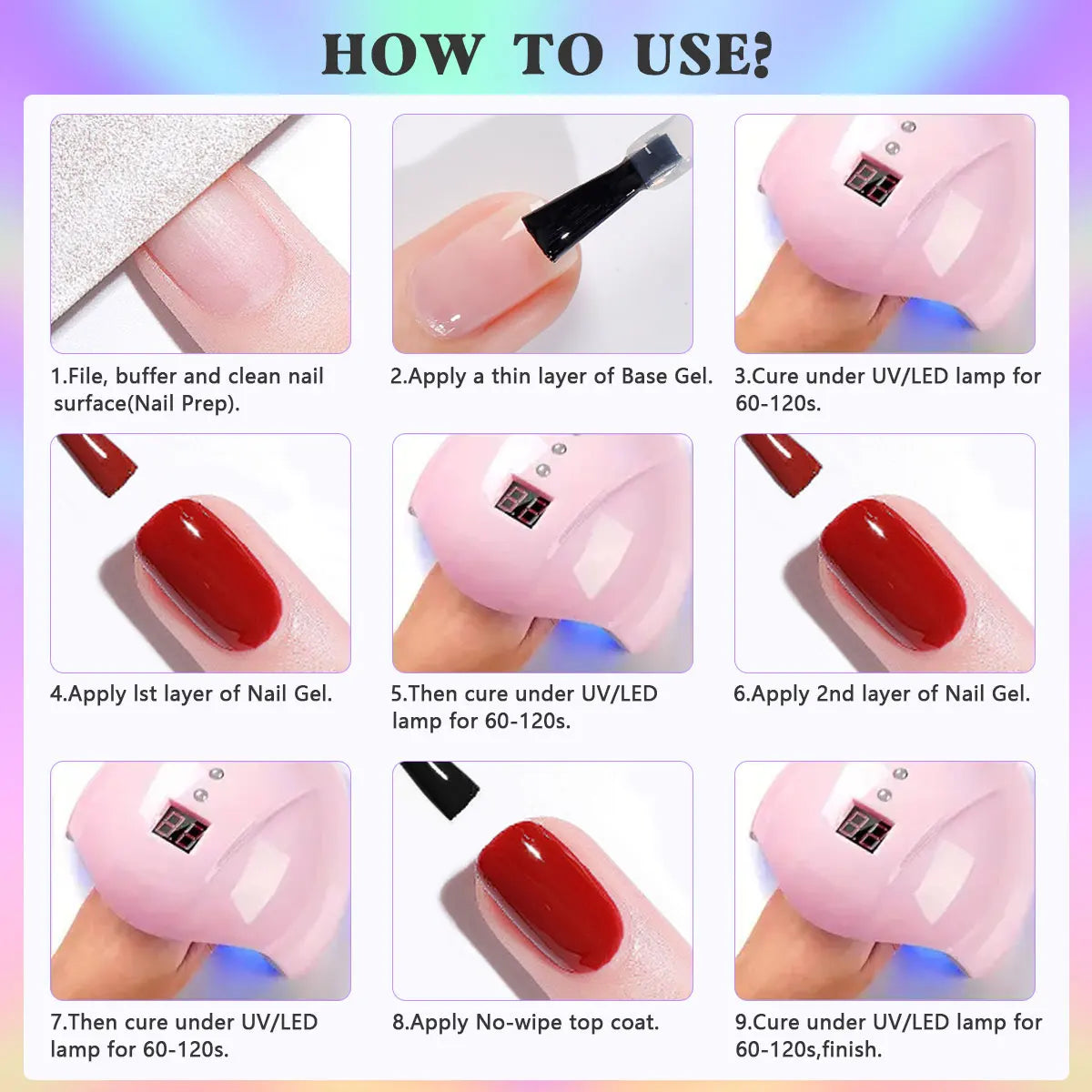 HOW TO USE?

1.File, buffer and clean nail surface(Nail Prep).

2.Apply a thin layer of Base Gel.

3.Cure under UV/LED lamp for 60-120s.

4.Apply lst layer of Nail Gel.

5.Then cure under UV/LED lamp for 60-120s.

6.Apply 2nd layer of Nail Gel.

7.Then cure under UV/LED lamp for 60-120s.

8.Apply No-wipe top coat.

9.Cure under UV/LED lamp for 60-120s,finish.