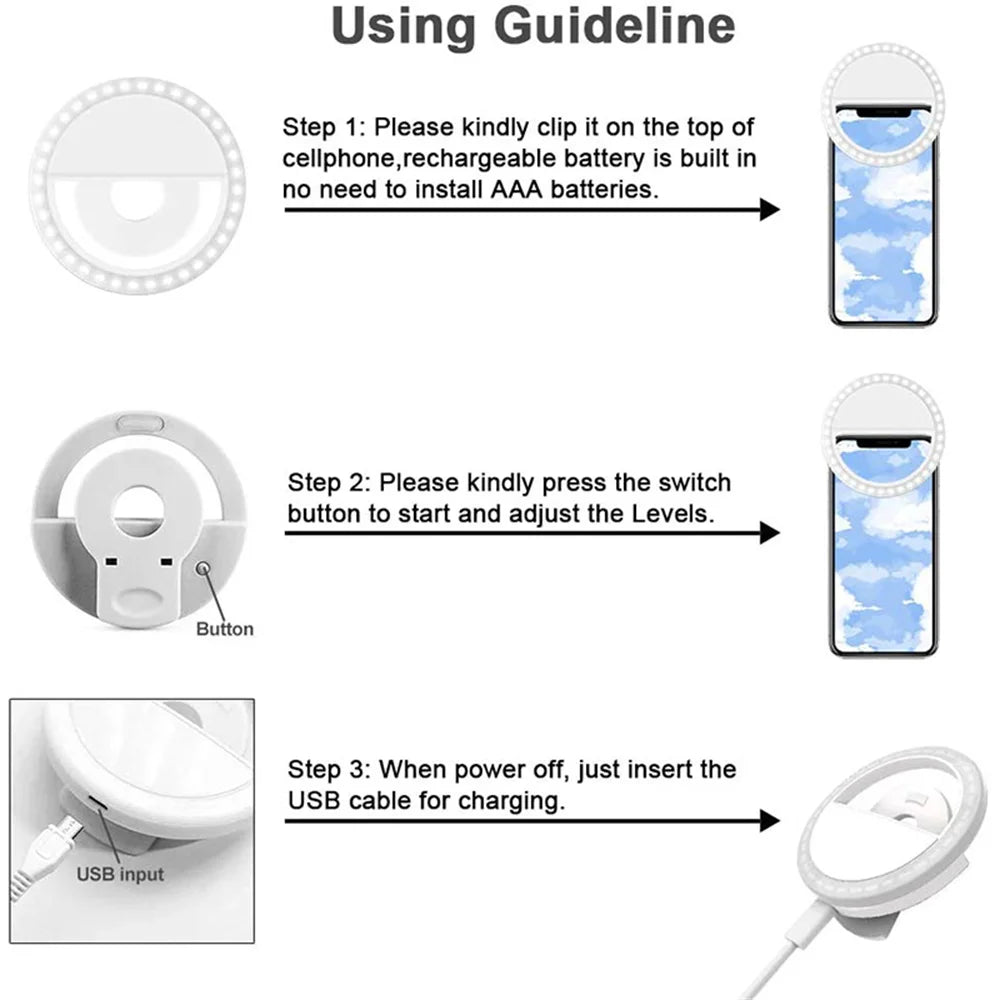 Using Guideline

Step 1: Please kindly clip it on the top of cellphone,rechargeable battery is built in no need to install AAA batteries.

Step 2: Please kindly press the switch button to start and adjust the Levels.

Button

Step 3: When power off, just insert the USB cable for charging.

USB input