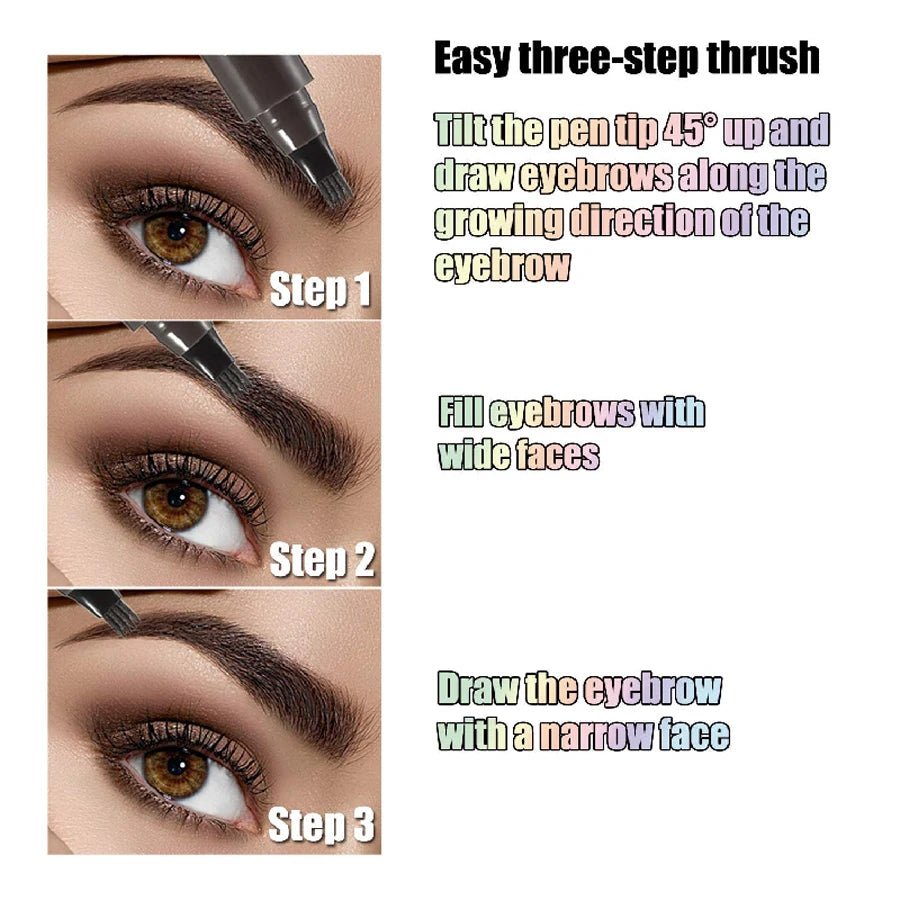 Easy three-step thrush

Step 1

Tilt the pen tip 45° up and draw eyebrows along the growing direction of the eyebrow

Step 2

Fill eyebrows with wide faces

Step 3

Draw the eyebrow with a narrow face