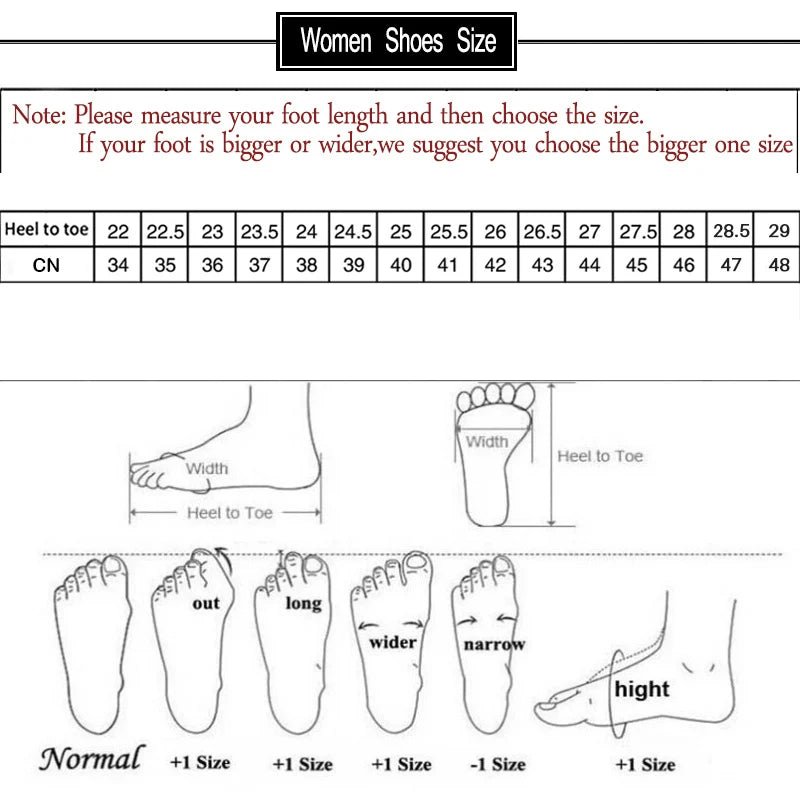 Women Shoes Size

Note: Please measure your foot length and then choose the size.
If your foot is bigger or wider,we suggest you choose the bigger one size

| Heel to toe | 22 | 22.5 | 23 | 23.5 | 24 | 24.5 | 25 | 25.5 | 26 | 26.5 | 27 | 27.5 | 28 | 28.5 | 29 |
|---|---|---|---|---|---|---|---|---|---|---|---|---|---|---|---|
| CN | 34 | 35 | 36 | 37 | 38 | 39 | 40 | 41 | 42 | 43 | 44 | 45 | 46 | 47 | 48 |

Width
Heel to Toe
Width
Heel to Toe

out
long
wider
narrow
hight

Normal +1 Size +1 Size +1 Size -1 Size +1 Size