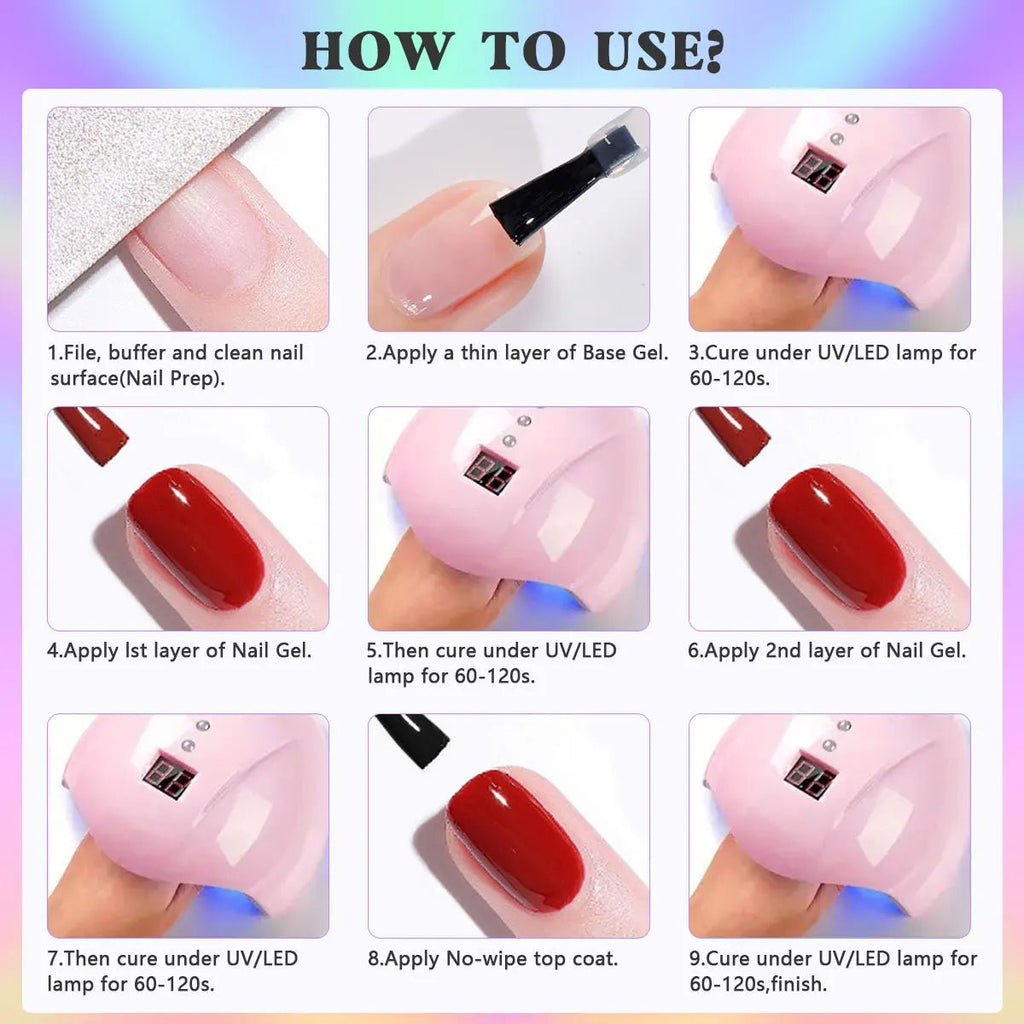 HOW TO USE?

1.File, buffer and clean nail surface(Nail Prep).

2.Apply a thin layer of Base Gel.

3.Cure under UV/LED lamp for 60-120s.

4.Apply lst layer of Nail Gel.

5.Then cure under UV/LED lamp for 60-120s.

6.Apply 2nd layer of Nail Gel.

7.Then cure under UV/LED lamp for 60-120s.

8.Apply No-wipe top coat.

9.Cure under UV/LED lamp for 60-120s,finish.