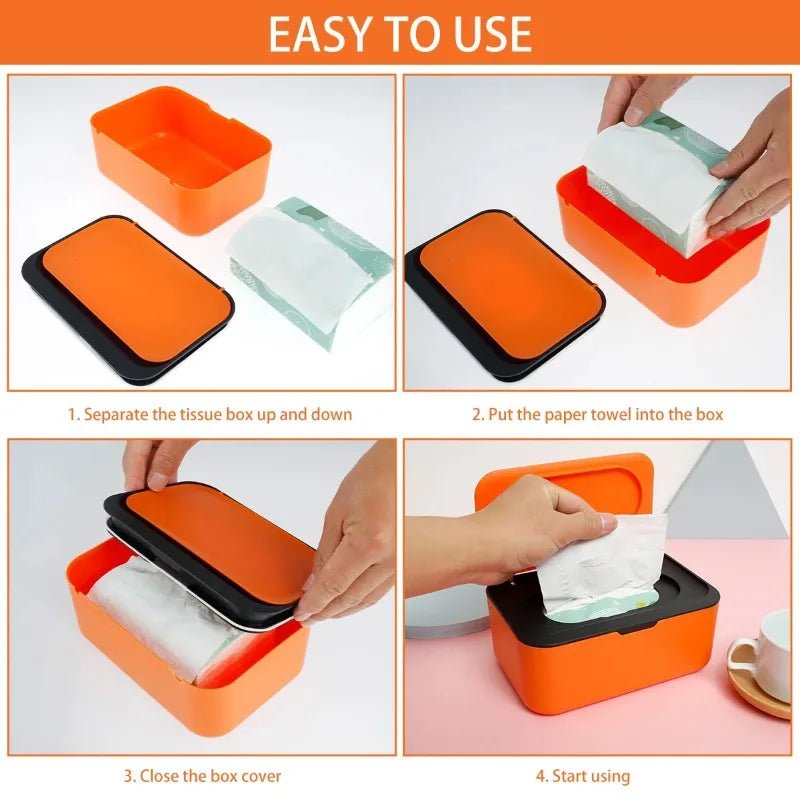 EASY TO USE

1. Separate the tissue box up and down

2. Put the paper towel into the box

3. Close the box cover

4. Start using